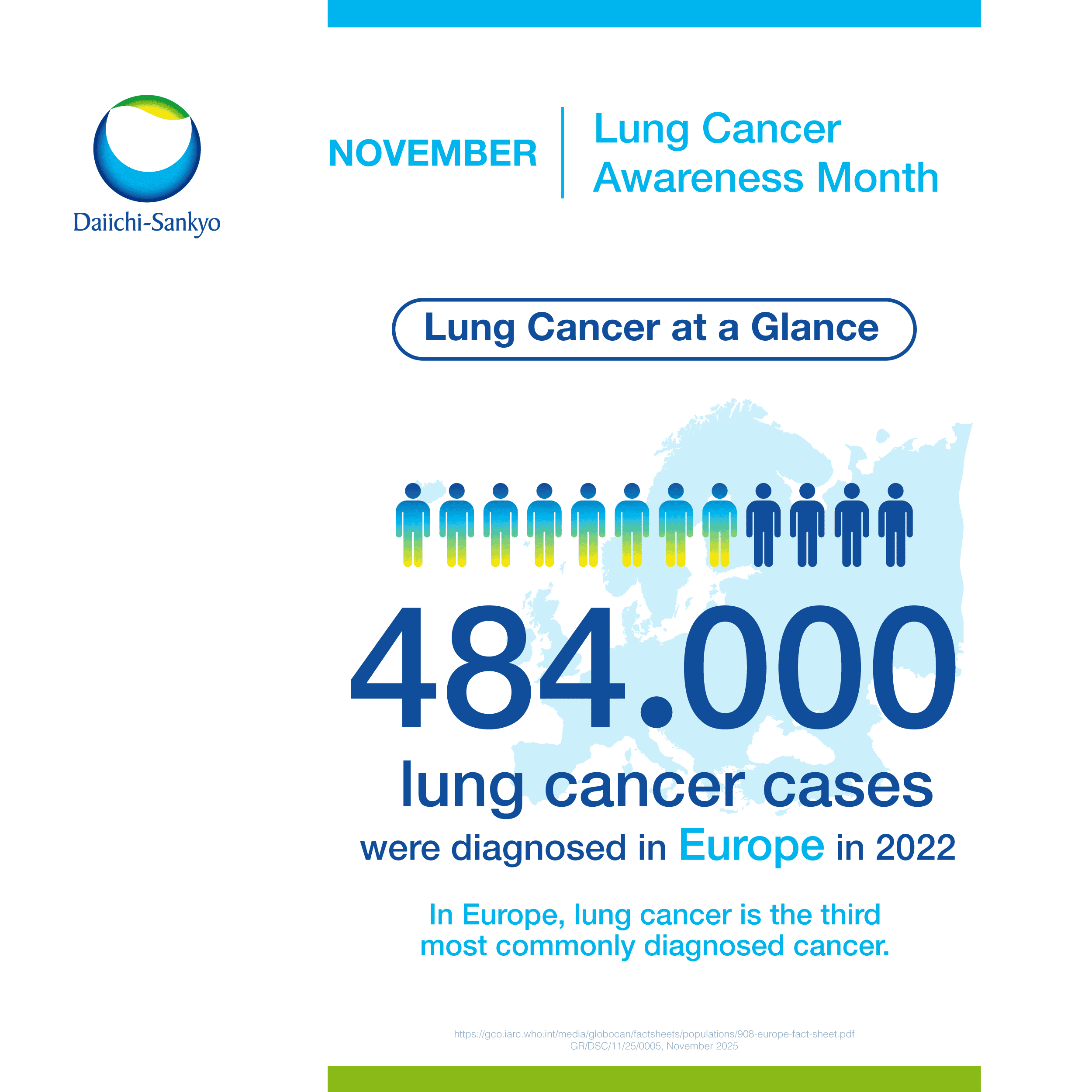 Daiichi-Sankyo

NOVEMBER

Lung Cancer Awareness Month

Lung Cancer at a Glance

484.000

lung cancer cases

were diagnosed in Europe in 2022

In Europe, lung cancer is the third most commonly diagnosed cancer.

https://gco.iarc.who.int/media/globocan/factsheets/populations/908-europe-fact-sheet.pdf
GR/DSC/11/25/0005, November 2025